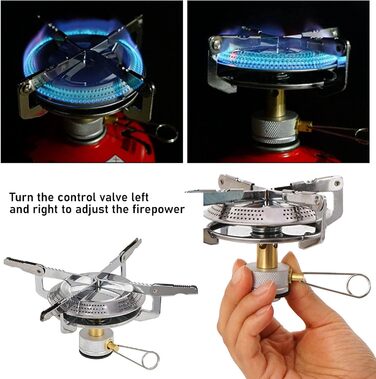 Turn the control valve left and right to adjust the firepower