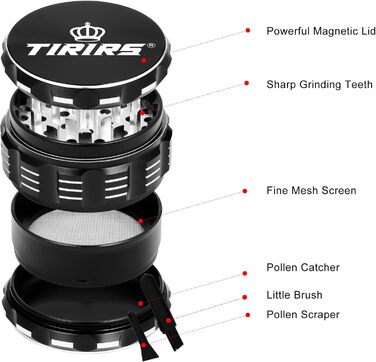 TIRIRS®

Powerful Magnetic Lid

Sharp Grinding Teeth

Fine Mesh Screen

Pollen Catcher

Little Brush

Pollen Scraper