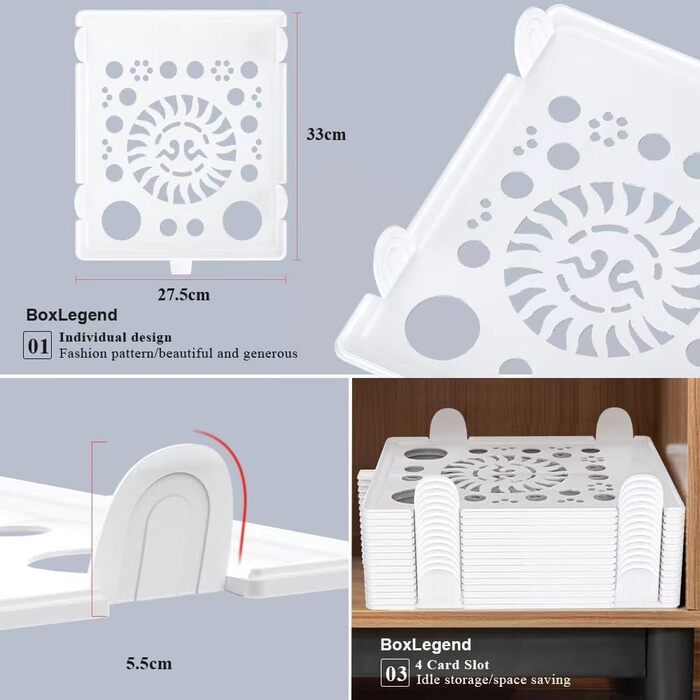 33cm

27.5cm

BoxLegend

01 Individual design
Fashion pattern/beautiful and generous

5.5cm

BoxLegend

03 4 Card Slot
Idle storage/space saving