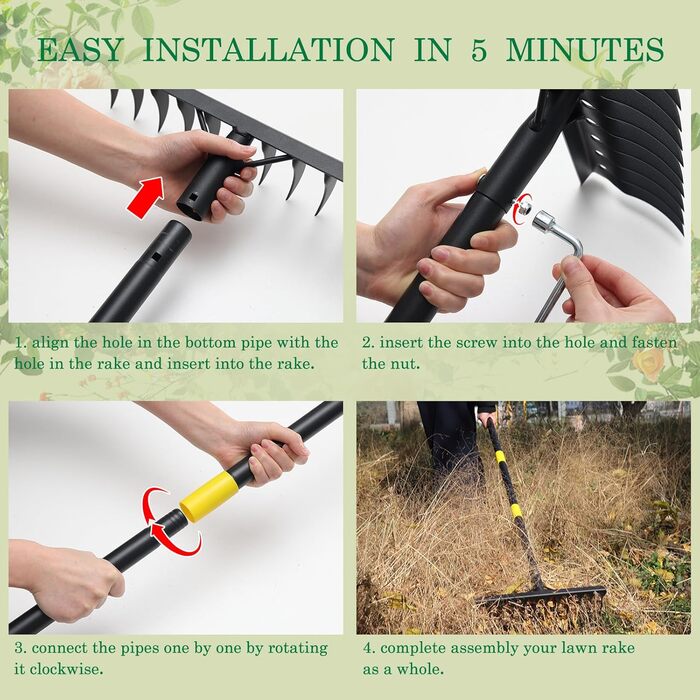 EASY INSTALLATION IN 5 MINUTES

1. align the hole in the bottom pipe with the hole in the rake and insert into the rake.

2. insert the screw into the hole and fasten the nut.

3. connect the pipes one by one by rotating it clockwise.

4. complete assembly your lawn rake as a whole.