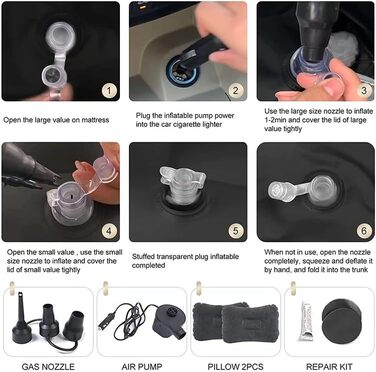 1

Open the large value on mattress

2

Plug the inflatable pump power into the car cigarette lighter

3

Use the large size nozzle to inflate 1-2min and cover the lid of large value tightly

4

Open the small value , use the small size nozzle to inflate and cover the lid of small value tightly

5

Stuffed transparent plug inflatable completed

6

When not in use, open the nozzle completely, squeeze and deflate it by hand, and fold it into the trunk

GAS NOZZLE

AIR PUMP

PILLOW 2PCS

REPAIR KIT