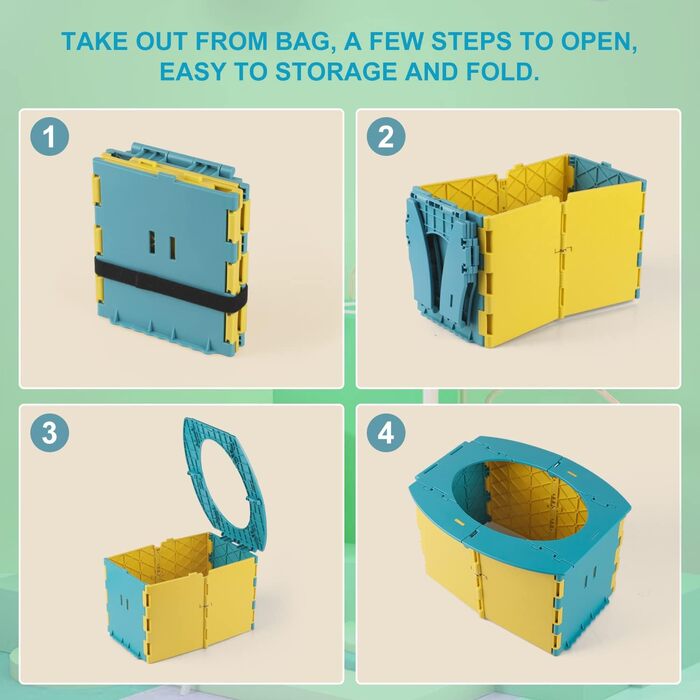 TAKE OUT FROM BAG, A FEW STEPS TO OPEN, EASY TO STORAGE AND FOLD.

1

2

3

4