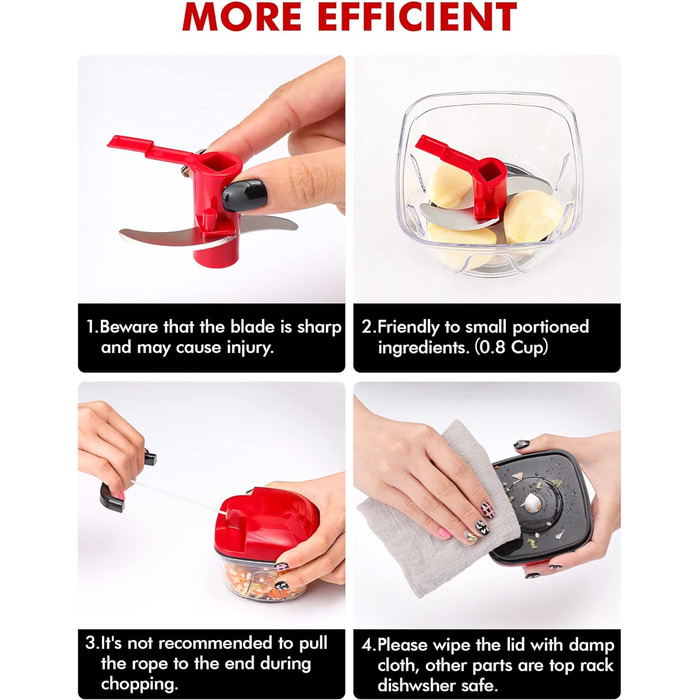 MORE EFFICIENT

1.Beware that the blade is sharp and may cause injury.

2.Friendly to small portioned ingredients. (0.8 Cup)

3.It's not recommended to pull the rope to the end during chopping.

4.Please wipe the lid with damp cloth, other parts are top rack dishwsher safe.