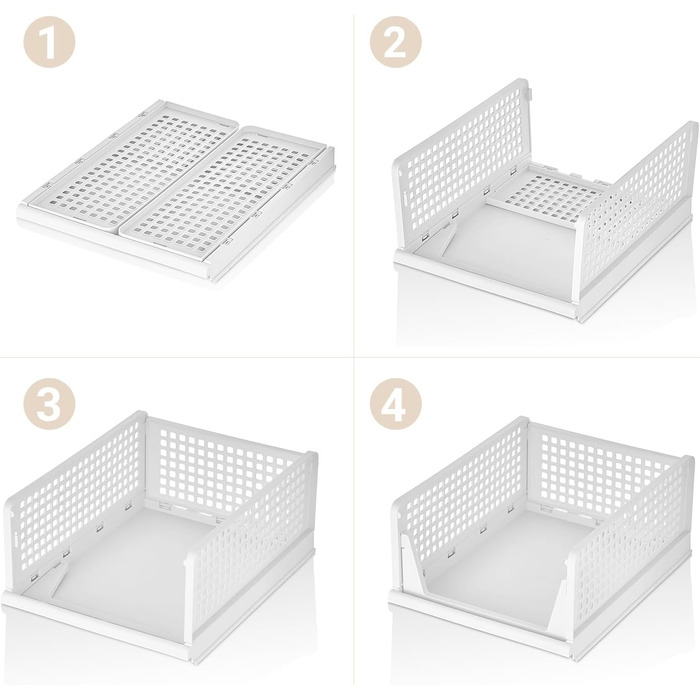 1

2

3

4