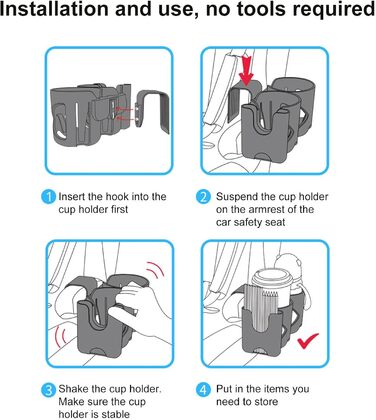 Installation and use, no tools required

1 Insert the hook into the cup holder first

2 Suspend the cup holder on the armrest of the car safety seat

3 Shake the cup holder. Make sure the cup holder is stable

4 Put in the items you need to store