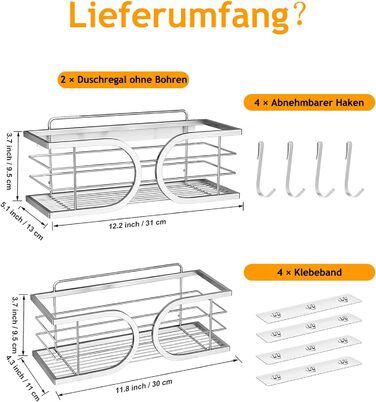 Lieferumfang?

2 × Duschregal ohne Bohren

4 × Abnehmbarer Haken

3.7 inch / 9.5 cm

5.1 inch / 13 cm

12.2 inch / 31 cm

4 × Klebeband

3.7 inch / 9.5 cm

4.3 inch / 11 cm

11.8 inch / 30 cm