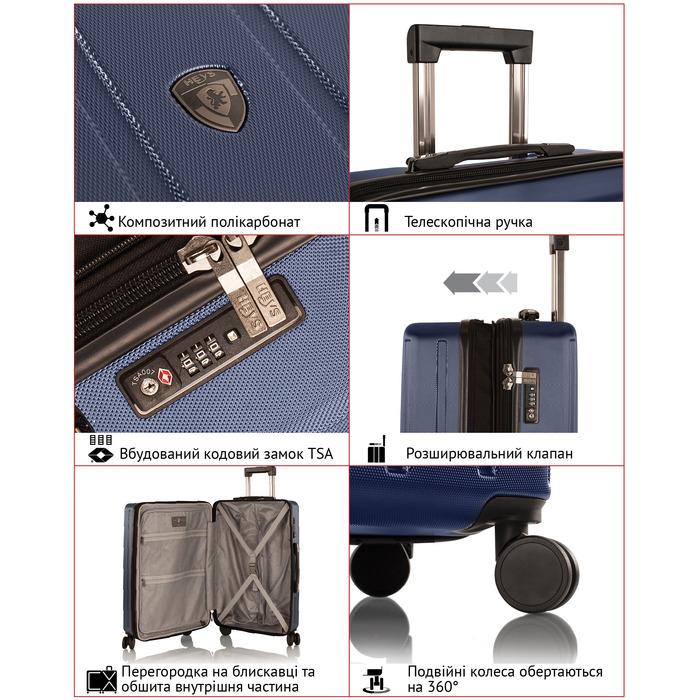 HEYS

Композитний полікарбонат

Телескопічна ручка

HEYS HEYS

TSA007

Вбудований кодовий замок TSA

Розширювальний клапан

Перегородка на блискавці та обшита внутрішня частина

Подвійні колеса обертаються на 360°