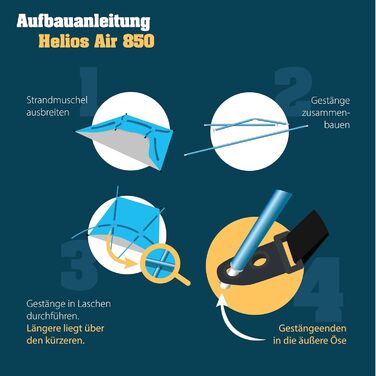 Aufbauanleitung
Helios Air 850

1

Strandmuschel ausbreiten

2

Gestänge zusammenbauen

3

Gestänge in Laschen durchführen.
Längere liegt über den kürzeren.

4

Gestängeenden in die äußere Öse