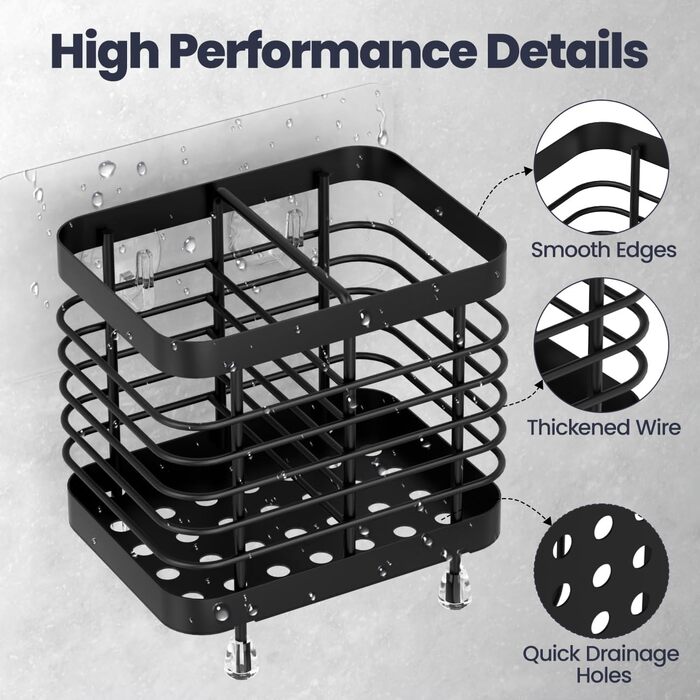 High Performance Details

Smooth Edges

Thickened Wire

Quick Drainage Holes