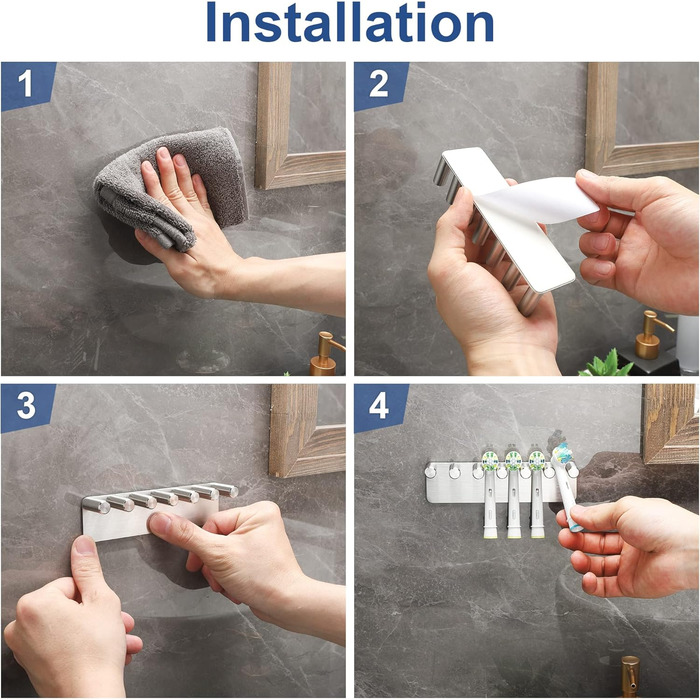 Installation

1

2

3

4