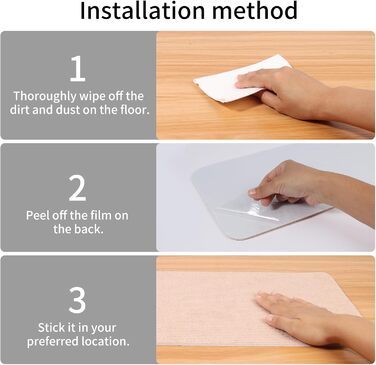 Installation method

1

Thoroughly wipe off the dirt and dust on the floor.

2

Peel off the film on the back.

3

Stick it in your preferred location.