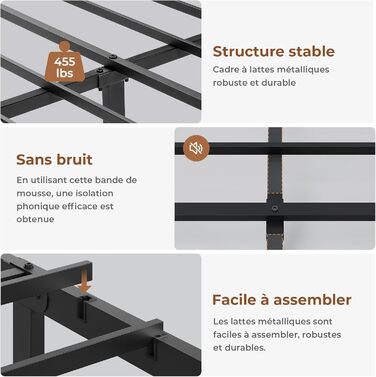 455 lbs

Structure stable

Cadre à lattes métalliques robuste et durable

Sans bruit

En utilisant cette bande de mousse, une isolation phonique efficace est obtenue

Facile à assembler

Les lattes métalliques sont faciles à assembler, robustes et durables.