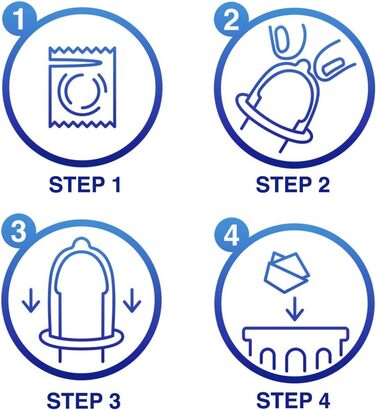 1

STEP 1

2

STEP 2

3

STEP 3

4

STEP 4