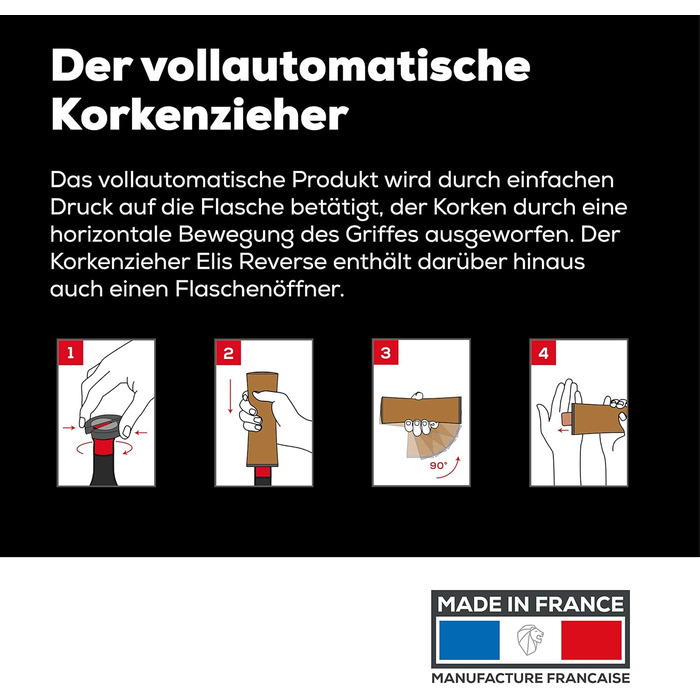 Der vollautomatische Korkenzieher

Das vollautomatische Produkt wird durch einfachen Druck auf die Flasche betätigt, der Korken durch eine horizontale Bewegung des Griffes ausgeworfen. Der Korkenzieher Elis Reverse enthält darüber hinaus auch einen Flaschenöffner.

1

2

3

90°

4

MADE IN FRANCE

MANUFACTURE FRANCAISE