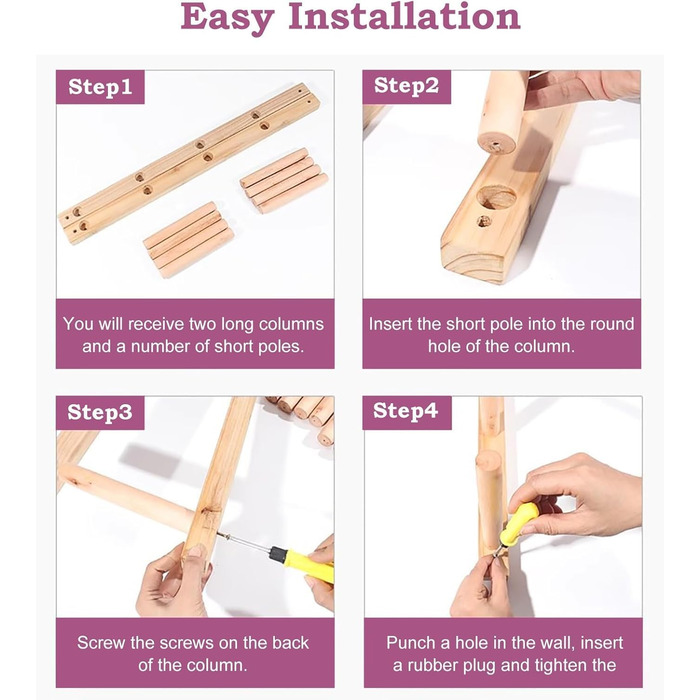 Easy Installation

Step1

You will receive two long columns and a number of short poles.

Step2

Insert the short pole into the round hole of the column.

Step3

Screw the screws on the back of the column.

Step4

Punch a hole in the wall, insert a rubber plug and tighten the