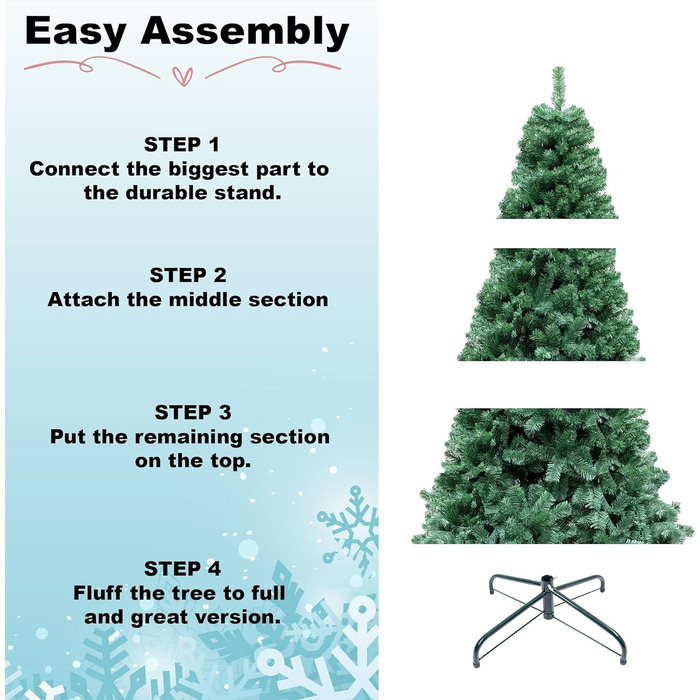 Easy Assembly

STEP 1
Connect the biggest part to the durable stand.

STEP 2
Attach the middle section

STEP 3
Put the remaining section on the top.

STEP 4
Fluff the tree to full and great version.