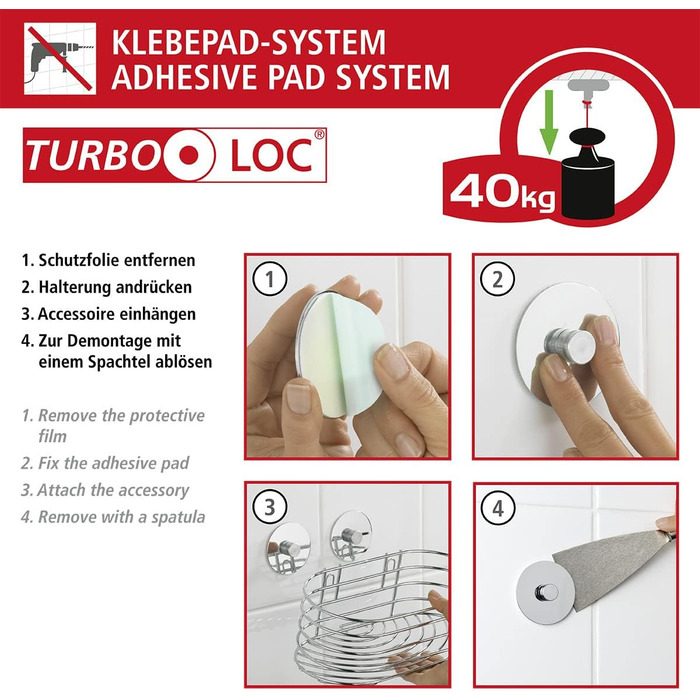 KLEBEPAD-SYSTEM
ADHESIVE PAD SYSTEM

TURBO LOC®

40kg

1. Schutzfolie entfernen
2. Halterung andrücken
3. Accessoire einhängen
4. Zur Demontage mit einem Spachtel ablösen

1. Remove the protective film
2. Fix the adhesive pad
3. Attach the accessory
4. Remove with a spatula

1

2

3

4