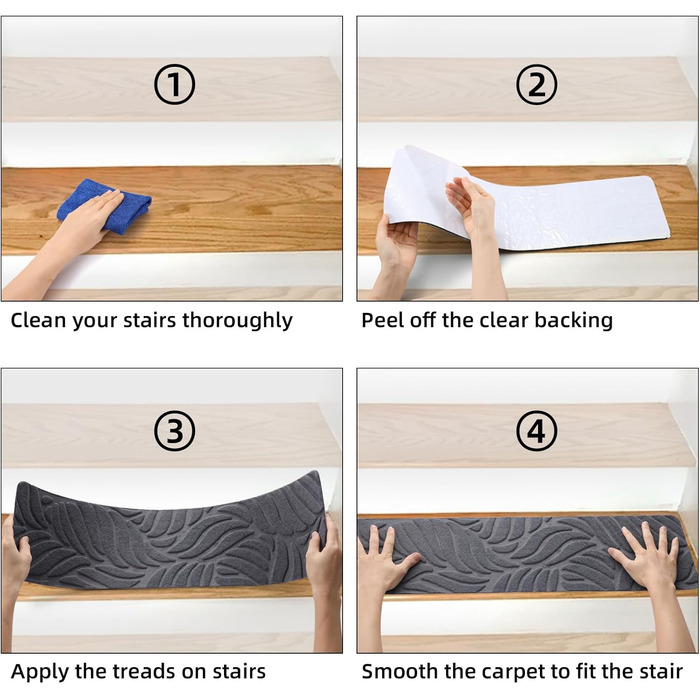 ①

Clean your stairs thoroughly

②

Peel off the clear backing

③

Apply the treads on stairs

④

Smooth the carpet to fit the stair