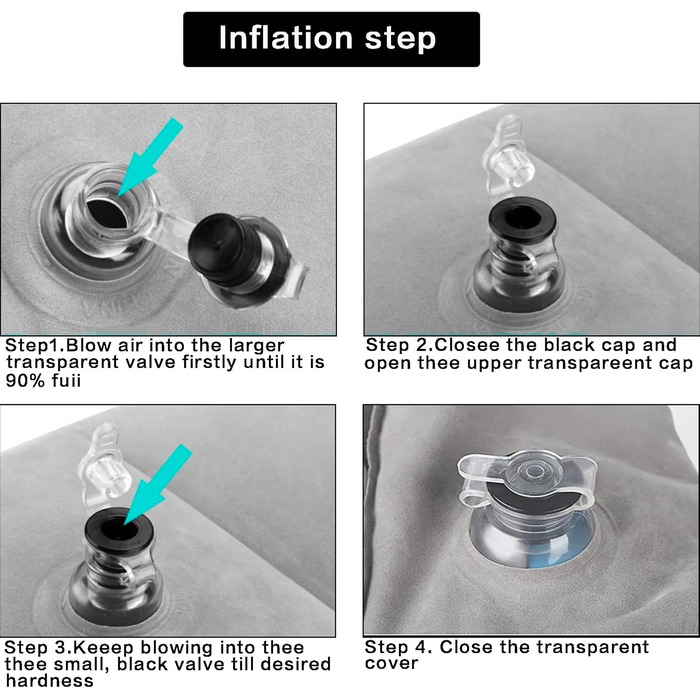 Inflation step

Step1.Blow air into the larger transparent valve firstly until it is 90% fuii

Step 2.Closee the black cap and open thee upper transpareent cap

Step 3.Keeep blowing into thee thee small, black valve till desired hardness

Step 4. Close the transparent cover