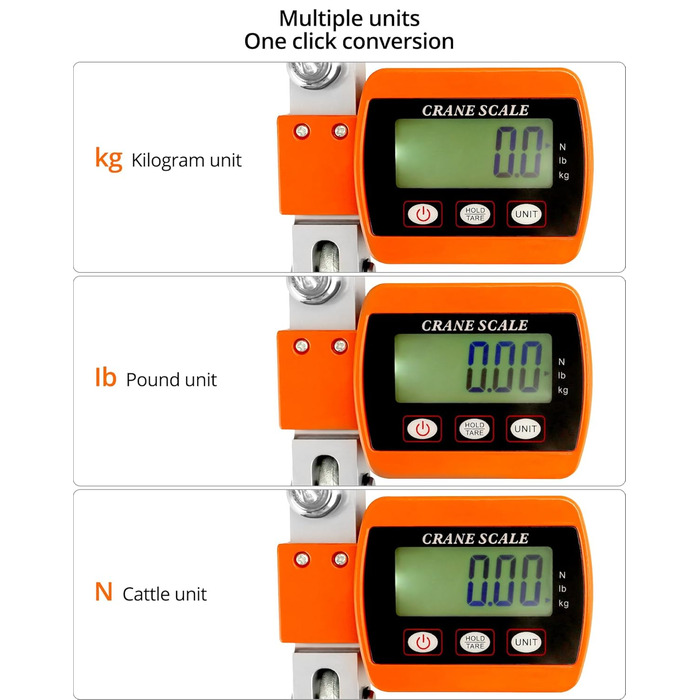 Multiple units
One click conversion

kg Kilogram unit

CRANE SCALE
0.0
N
lb
kg
HOLD
TARE
UNIT

lb Pound unit

CRANE SCALE
0.00
N
lb
kg
HOLD
TARE
UNIT

N Cattle unit

CRANE SCALE
0.00
N
lb
kg
HOLD
TARE
UNIT