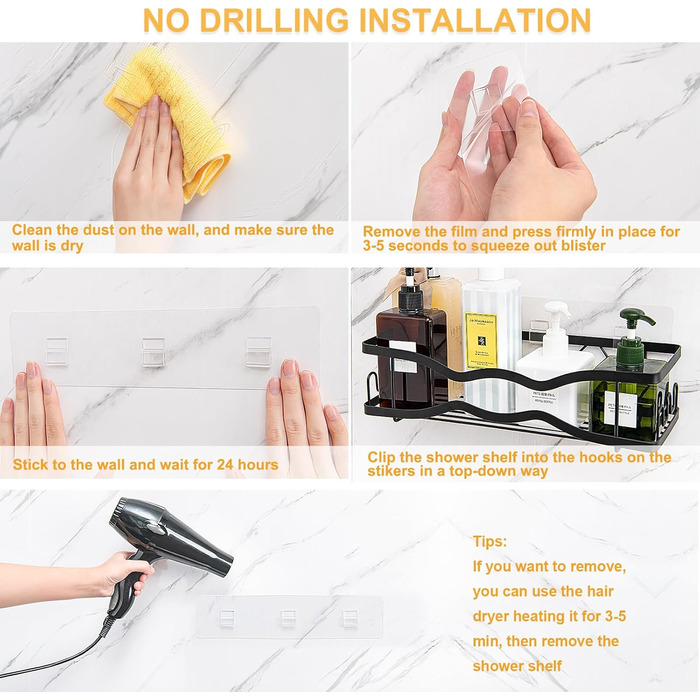 NO DRILLING INSTALLATION

Clean the dust on the wall, and make sure the wall is dry

Remove the film and press firmly in place for 3-5 seconds to squeeze out blister

Stick to the wall and wait for 24 hours

Clip the shower shelf into the hooks on the stikers in a top-down way

Tips:
If you want to remove, you can use the hair dryer heating it for 3-5 min, then remove the shower shelf