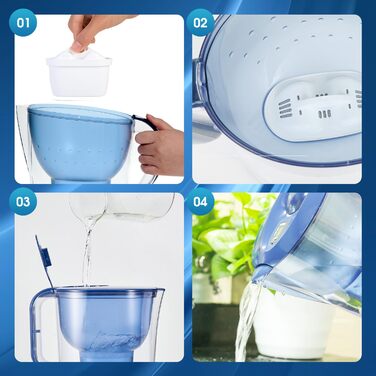 01

02

03

04