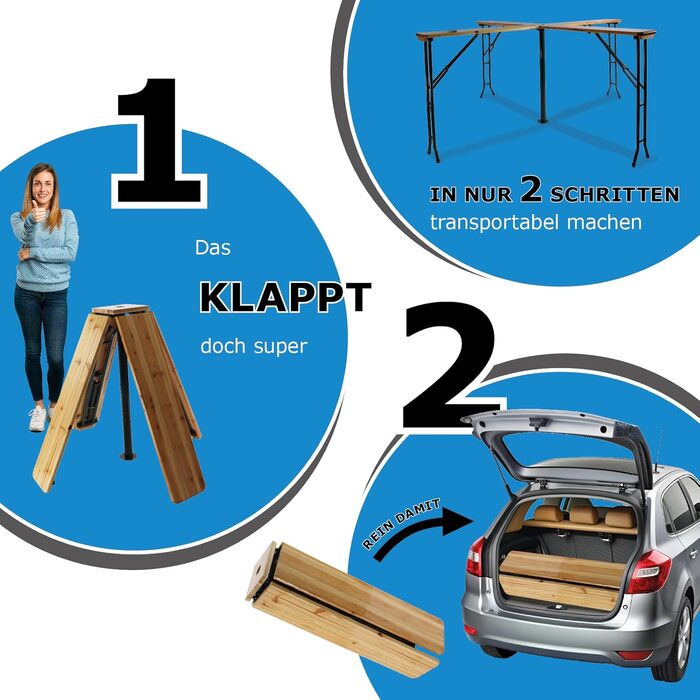 IN NUR 2 SCHRITTEN
transportabel machen

1

Das
KLAPPT
doch super

2

REIN DAMIT