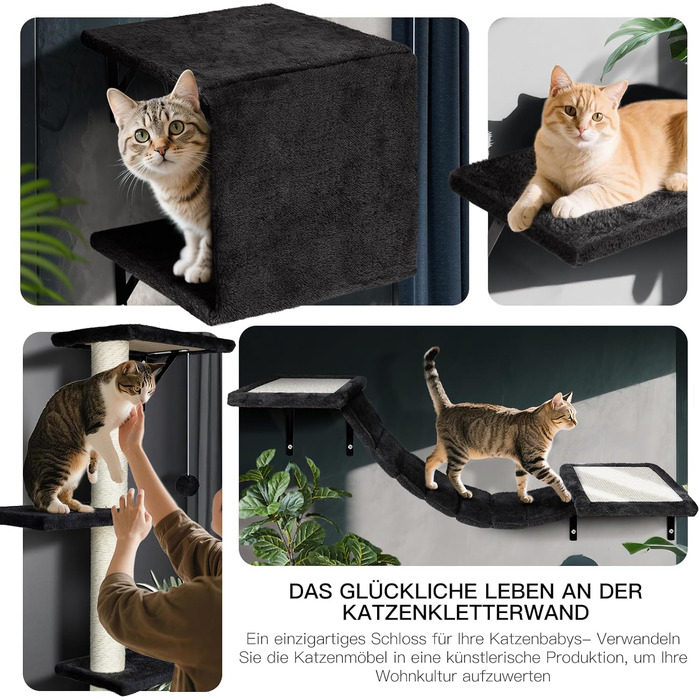 DAS GLÜCKLICHE LEBEN AN DER KATZENKLETTERWAND

Ein einzigartiges Schloss für Ihre Katzenbabys– Verwandeln Sie die Katzenmöbel in eine künstlerische Produktion, um Ihre Wohnkultur aufzuwerten