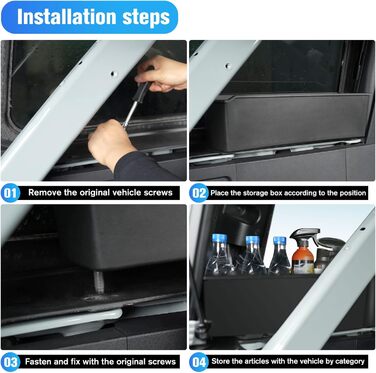 Installation steps

01 Remove the original vehicle screws

02 Place the storage box according to the position

03 Fasten and fix with the original screws

04 Store the articles with the vehicle by category