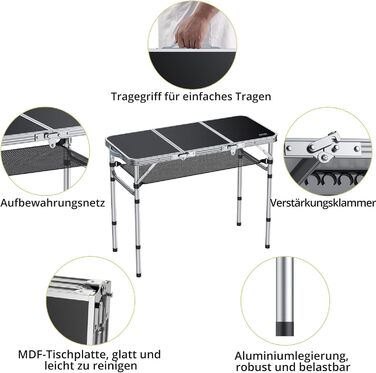 Tragegriff für einfaches Tragen

Aufbewahrungsnetz

Verstärkungsklammer

MDF-Tischplatte, glatt und leicht zu reinigen

Aluminiumlegierung, robust und belastbar