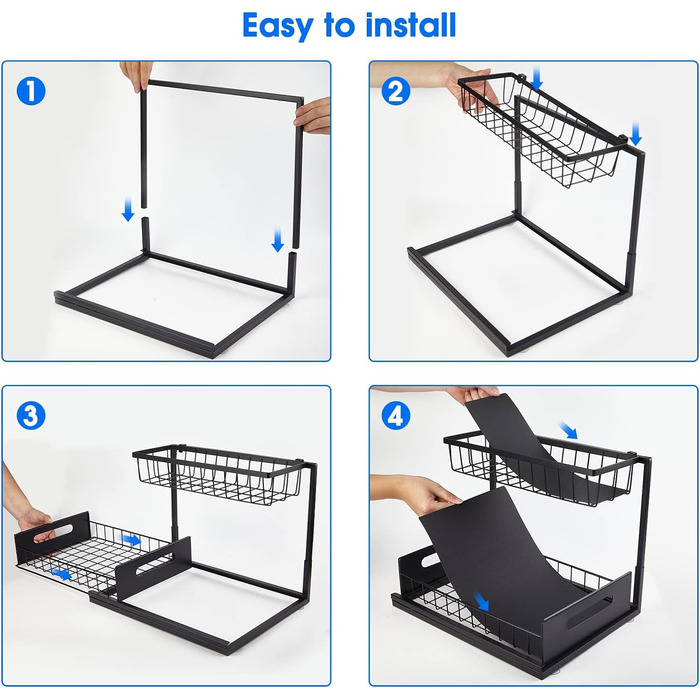 Easy to install

1

2

3

4