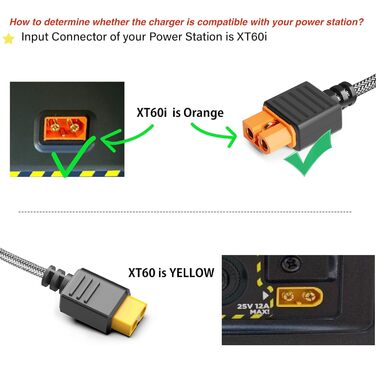 How to determine whether the charger is compatible with your power station?

Input Connector of your Power Station is XT60i

XT60i is Orange

XT60 is YELLOW

25V 12A MAX!