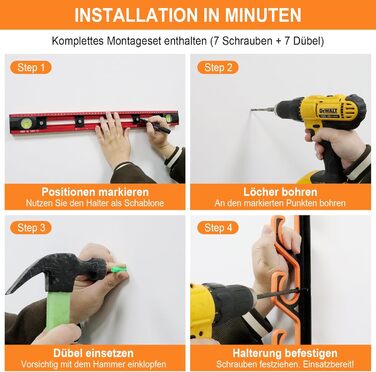 INSTALLATION IN MINUTEN

Komplettes Montageset enthalten (7 Schrauben + 7 Dübel)

Step 1

Positionen markieren
Nutzen Sie den Halter als Schablone

Step 2

DEWALT

Löcher bohren
An den markierten Punkten bohren

Step 3

Dübel einsetzen
Vorsichtig mit dem Hammer einklopfen

Step 4

Halterung befestigen
Schrauben festziehen. Einsatzbereit!