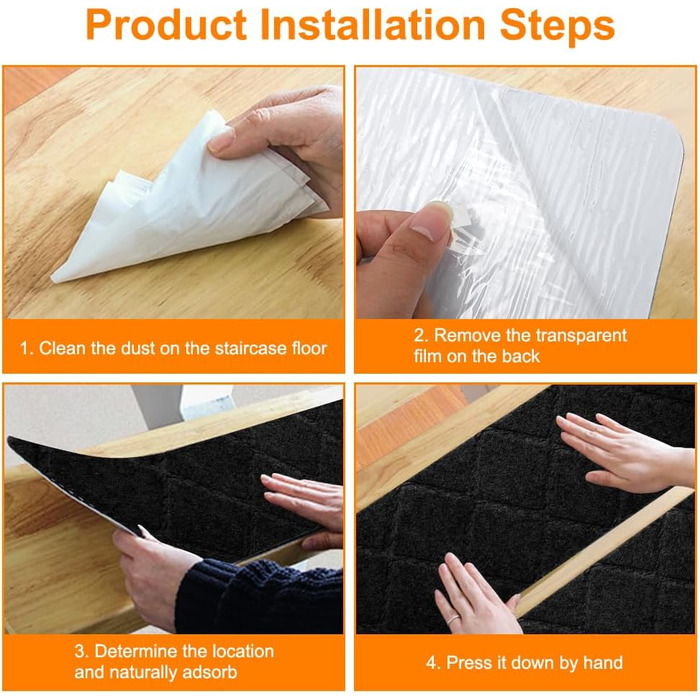 Product Installation Steps

1. Clean the dust on the staircase floor

2. Remove the transparent film on the back

3. Determine the location and naturally adsorb

4. Press it down by hand