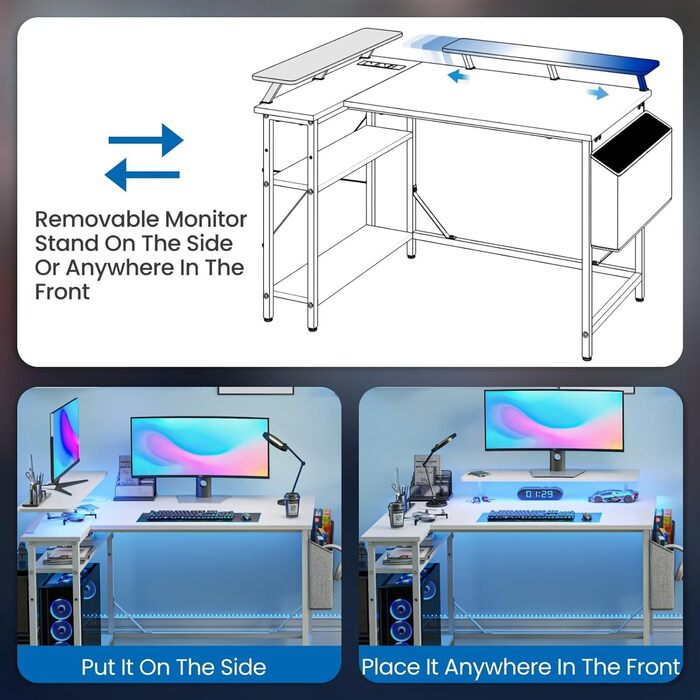 Removable Monitor Stand On The Side Or Anywhere In The Front

01:29

Put It On The Side

Place It Anywhere In The Front