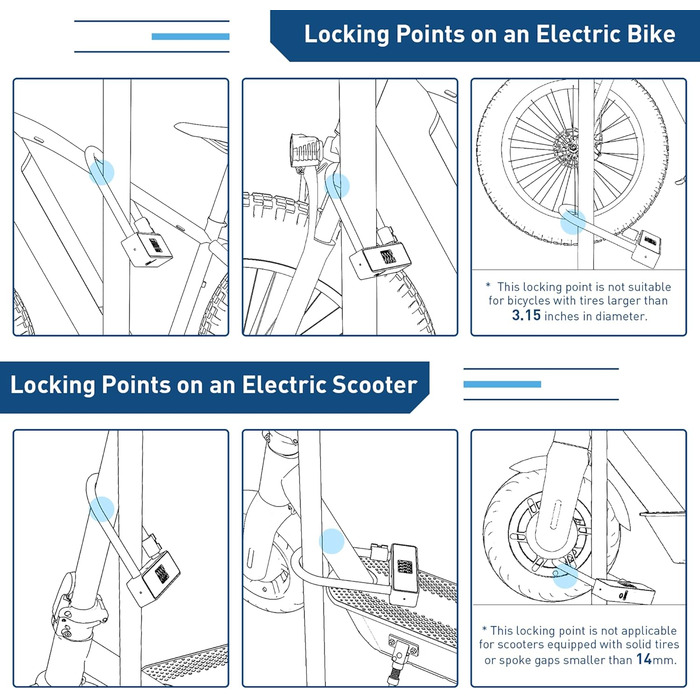 Locking Points on an Electric Bike

* This locking point is not suitable for bicycles with tires larger than 3.15 inches in diameter.

Locking Points on an Electric Scooter

* This locking point is not applicable for scooters equipped with solid tires or spoke gaps smaller than 14mm.