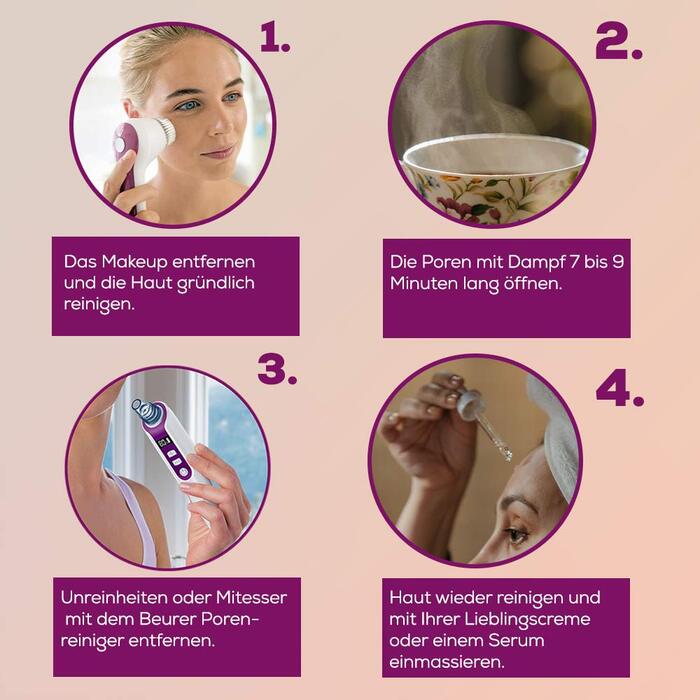 1.

Das Makeup entfernen und die Haut gründlich reinigen.

2.

Die Poren mit Dampf 7 bis 9 Minuten lang öffnen.

3.

Unreinheiten oder Mitesser mit dem Beurer Porenreiniger entfernen.

4.

Haut wieder reinigen und mit Ihrer Lieblingscreme oder einem Serum einmassieren.