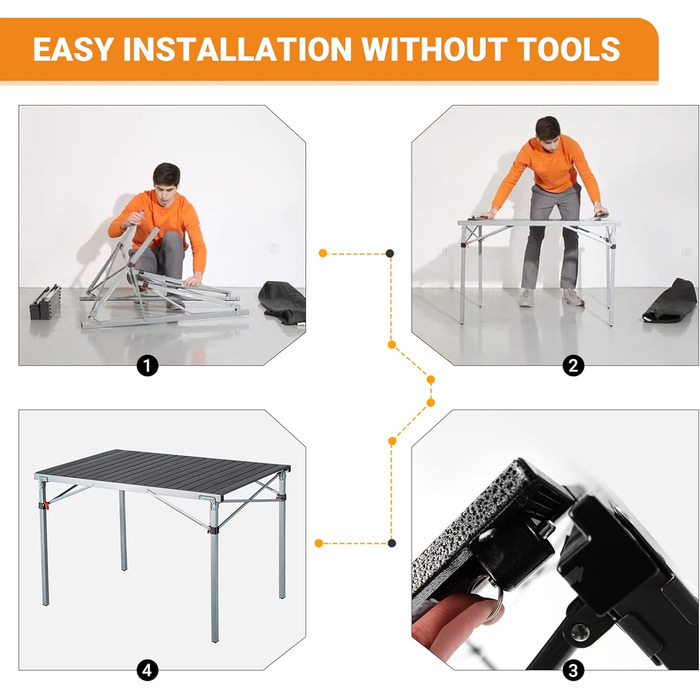 EASY INSTALLATION WITHOUT TOOLS

1

2

4

3