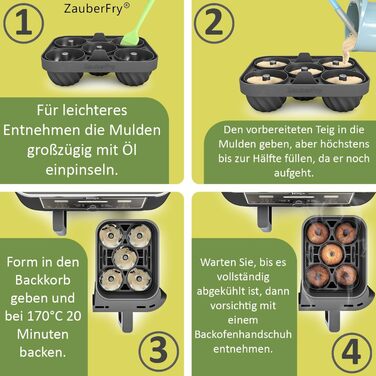 1

ZauberFry®

Für leichteres Entnehmen die Mulden großzügig mit Öl einpinseln.

2

Den vorbereiteten Teig in die Mulden geben, aber höchstens bis zur Hälfte füllen, da er noch aufgeht.

Form in den Backkorb geben und bei 170°C 20 Minuten backen.

3

Warten Sie, bis es vollständig abgekühlt ist, dann vorsichtig mit einem Backofenhandschuh entnehmen.

4