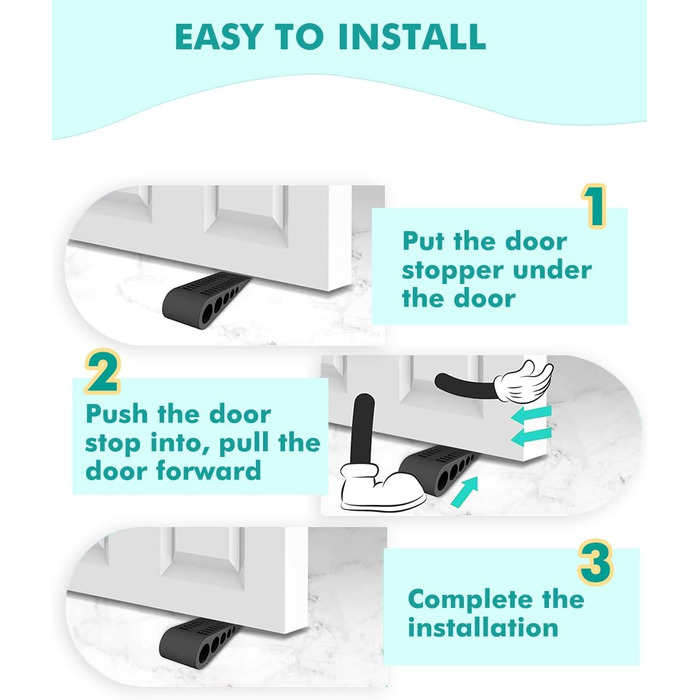 EASY TO INSTALL

1
Put the door stopper under the door

2
Push the door stop into, pull the door forward

3
Complete the installation