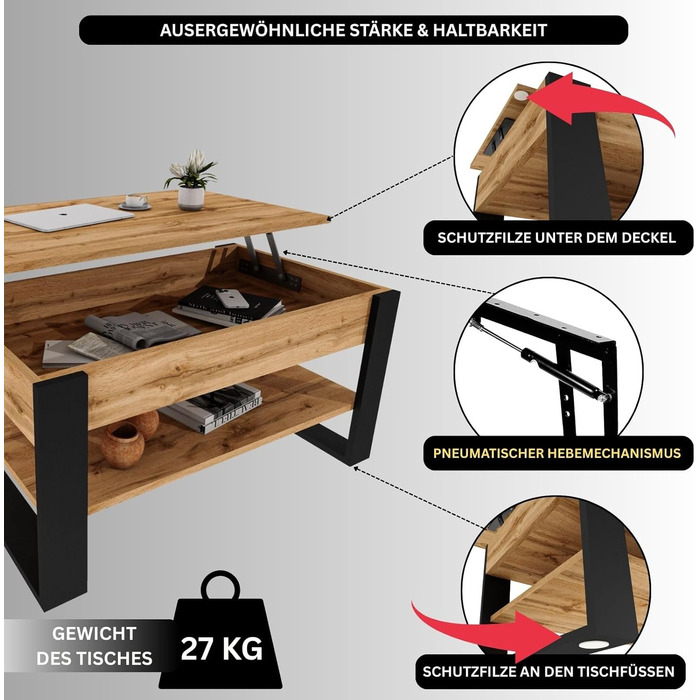 AUSERGEWÖHNLICHE STÄRKE & HALTBARKEIT

SCHUTZFILZE UNTER DEM DECKEL

PNEUMATISCHER HEBEMECHANISMUS

SCHUTZFILZE AN DEN TISCHFÜSSEN

GEWICHT DES TISCHES

27 KG