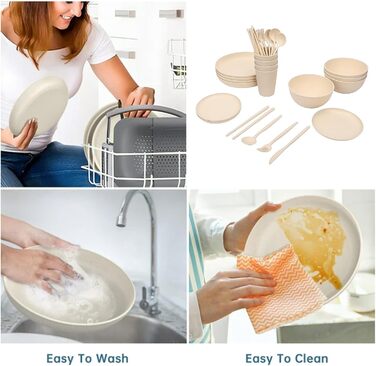 Easy To Wash

Easy To Clean