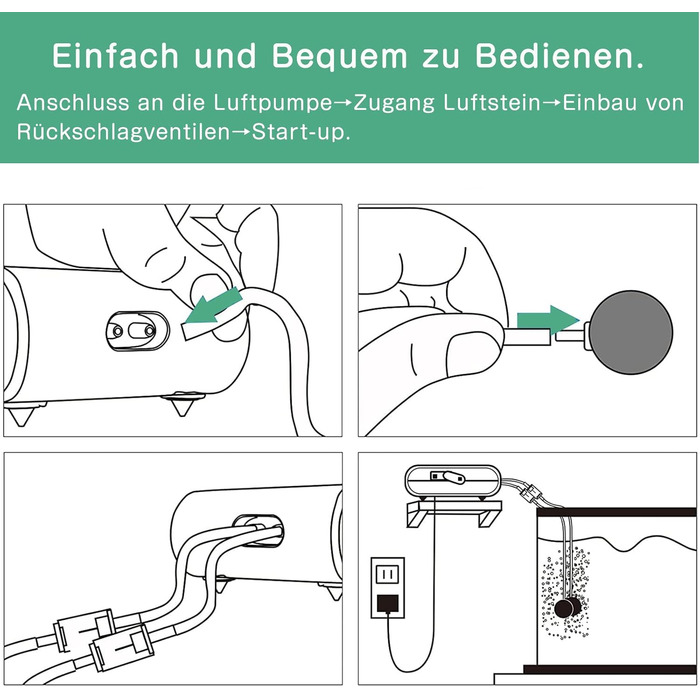 Einfach und Bequem zu Bedienen.

Anschluss an die Luftpumpe→Zugang Luftstein→Einbau von Rückschlagventilen→Start-up.