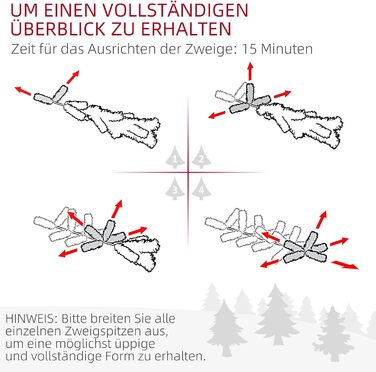 UM EINEN VOLLSTÄNDIGEN ÜBERBLICK ZU ERHALTEN

Zeit für das Ausrichten der Zweige: 15 Minuten

1 2 3 4

HINWEIS: Bitte breiten Sie alle einzelnen Zweigspitzen aus, um eine möglichst üppige und vollständige Form zu erhalten.