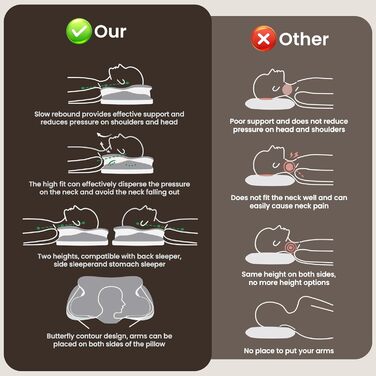 Our

Slow rebound provides effective support and reduces pressure on shoulders and head

The high fit can effectively disperse the pressure on the neck and avoid the neck falling out

Two heights, compatible with back sleeper, side sleeperand stomach sleeper

Butterfly contour design, arms can be placed on both sides of the pillow

Other

Poor support and does not reduce pressure on head and shoulders

Does not fit the neck well and can easily cause neck pain

Same height on both sides, no more height options

No place to put your arms