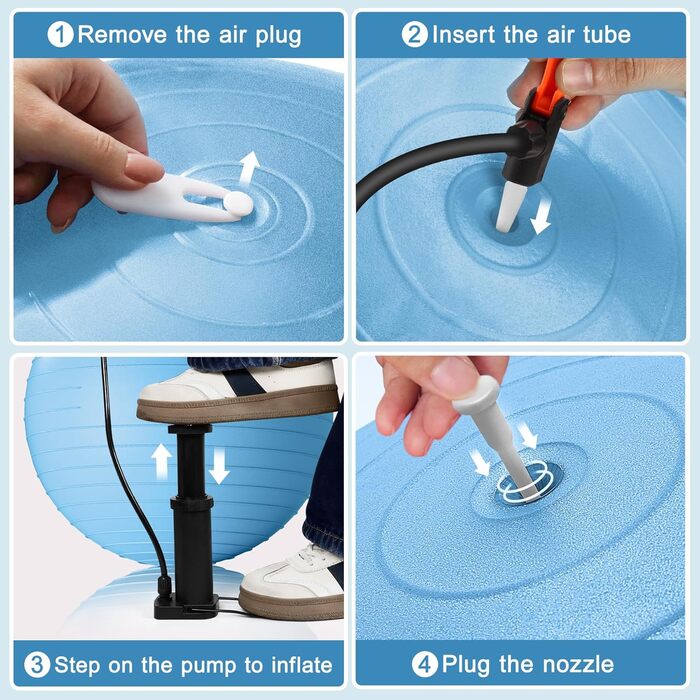 1 Remove the air plug

2 Insert the air tube

3 Step on the pump to inflate

4 Plug the nozzle