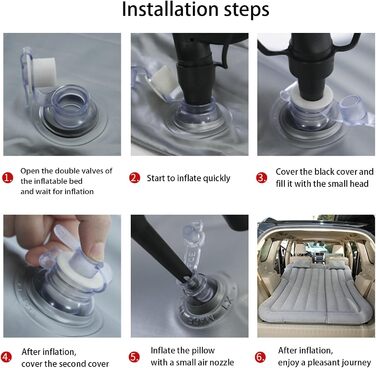 Installation steps

1. Open the double valves of the inflatable bed and wait for inflation

2. Start to inflate quickly

3. Cover the black cover and fill it with the small head

4. After inflation, cover the second cover

5. Inflate the pillow with a small air nozzle

6. After inflation, enjoy a pleasant journey