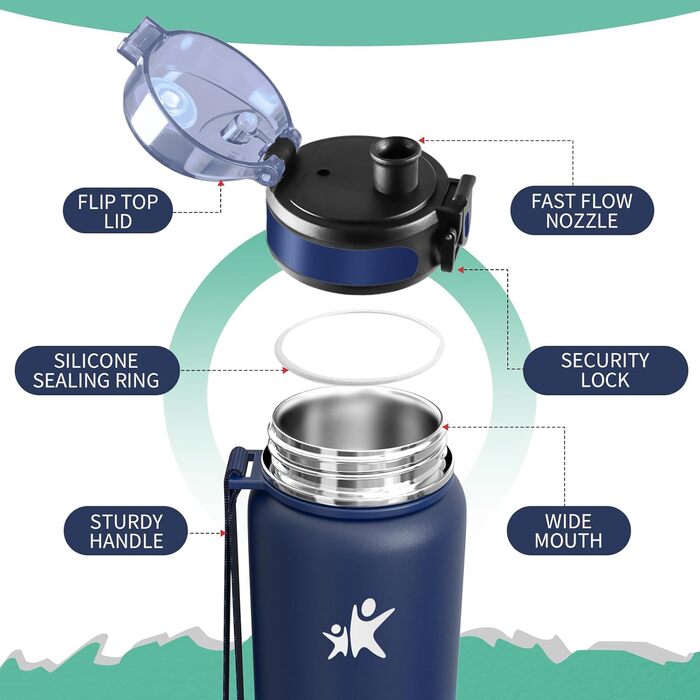 FLIP TOP LID

FAST FLOW NOZZLE

SILICONE SEALING RING

SECURITY LOCK

STURDY HANDLE

WIDE MOUTH