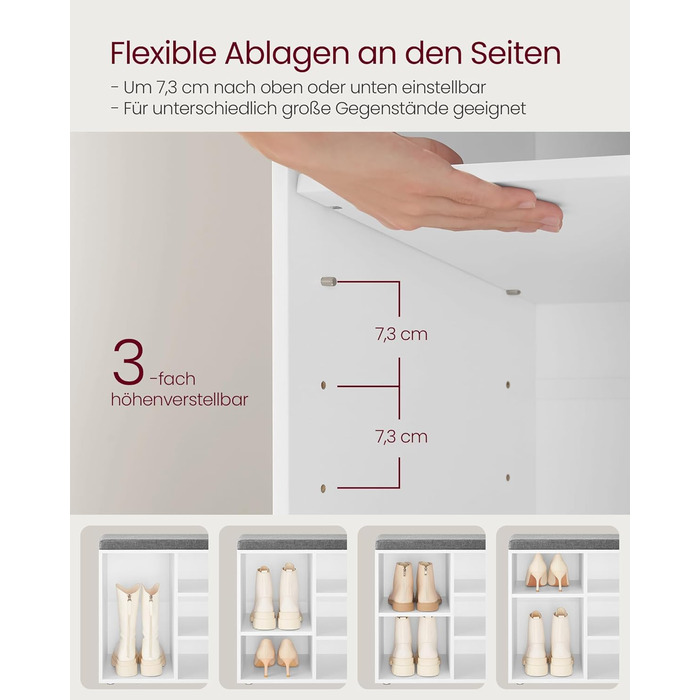 Flexible Ablagen an den Seiten
- Um 7,3 cm nach oben oder unten einstellbar
- Für unterschiedlich große Gegenstände geeignet

3-fach höhenverstellbar

7,3 cm

7,3 cm