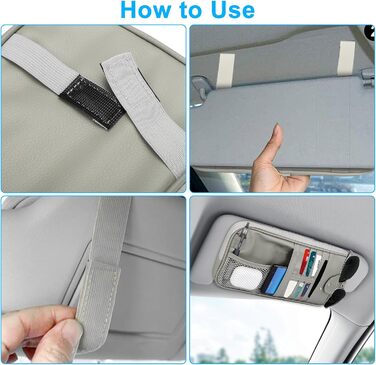 How to Use